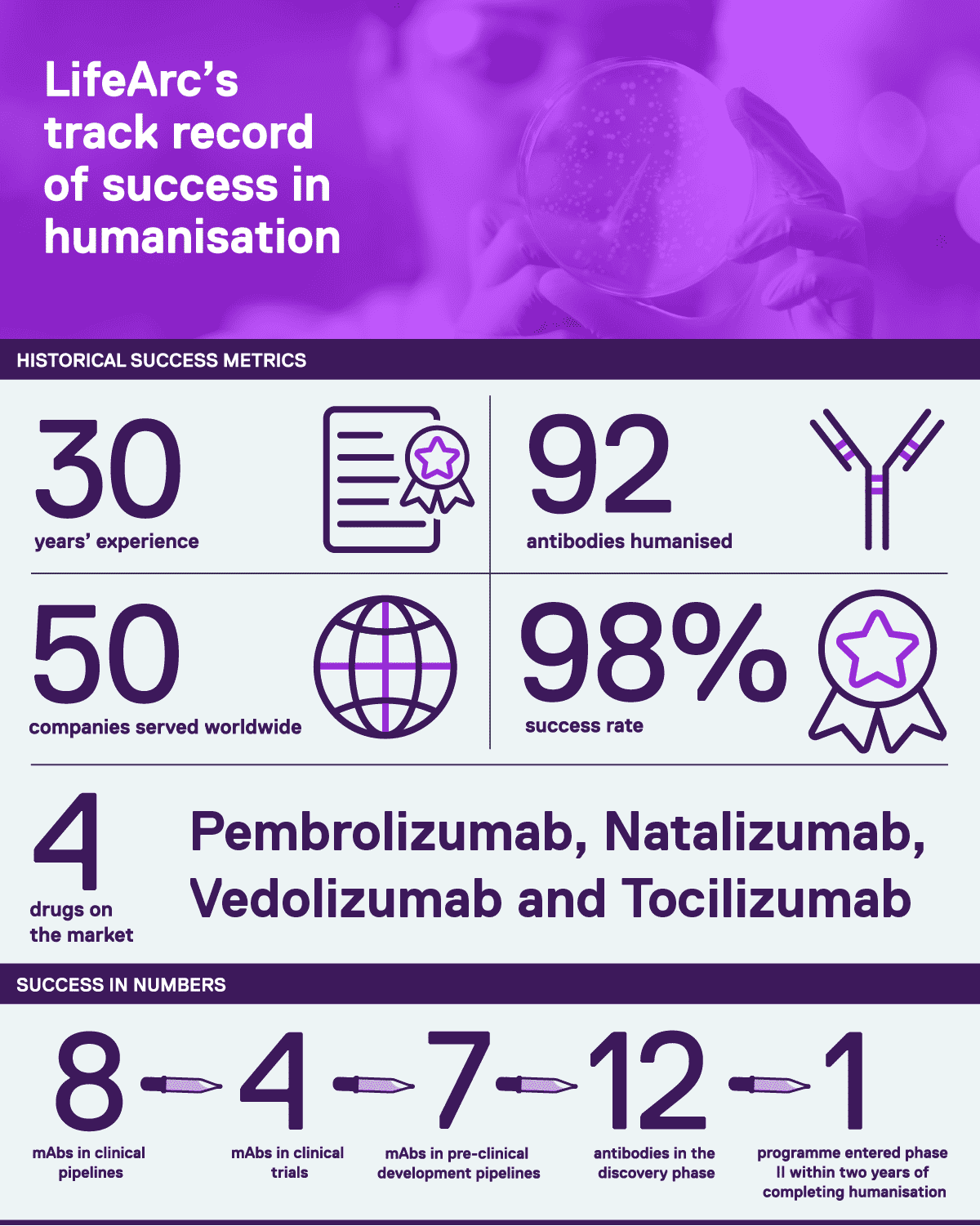 LifeArc's track record of success in humanisation

HISTORICAL SUCCESS METRICS

30
years' experience

92
antibodies humanised

50
companies served worldwide

98%
success rate

4
drugs on the market

Pembrolizumab, Natalizumab, Vedolizumab and Tocilizumab

SUCCESS IN NUMBERS

8
mAbs in clinical pipelines

4
mAbs in clinical trials

7
mAbs in pre-clinical development pipelines

12
antibodies in the discovery phase

1
programme entered phase II within two years of completing humanisation